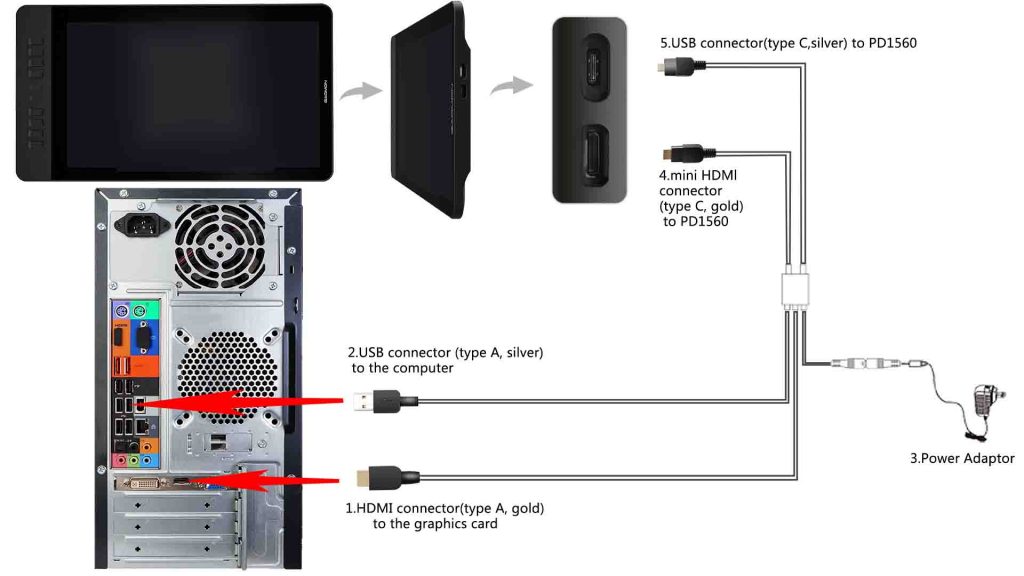 5.USB connector(type C,silver) to PD1560

4.mini HDMI connector (type C, gold) to PD1560

2.USB connector (type A, silver) to the computer

3.Power Adaptor

1.HDMI connector(type A, gold) to the graphics card